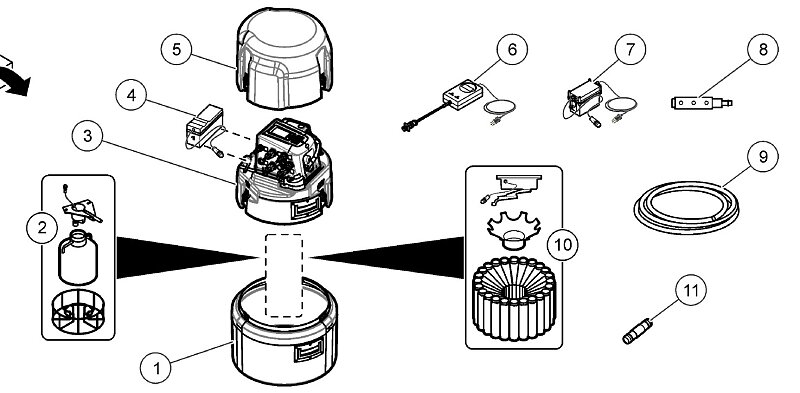 5
6
7
8
4
3
9
2
10
11
1